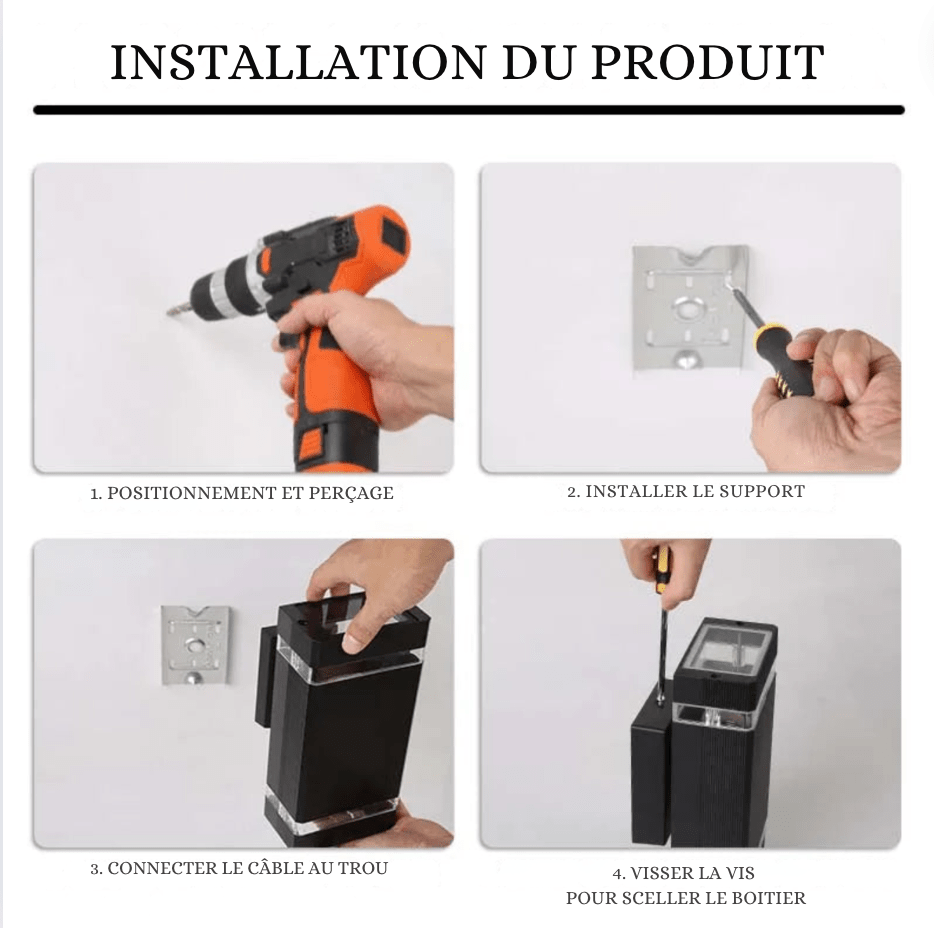 INSTALLATION DU PRODUIT

1. POSITIONNEMENT ET PERÇAGE

2. INSTALLER LE SUPPORT

3. CONNECTER LE CÂBLE AU TROU

4. VISSER LA VIS
POUR SCELLER LE BOITIER