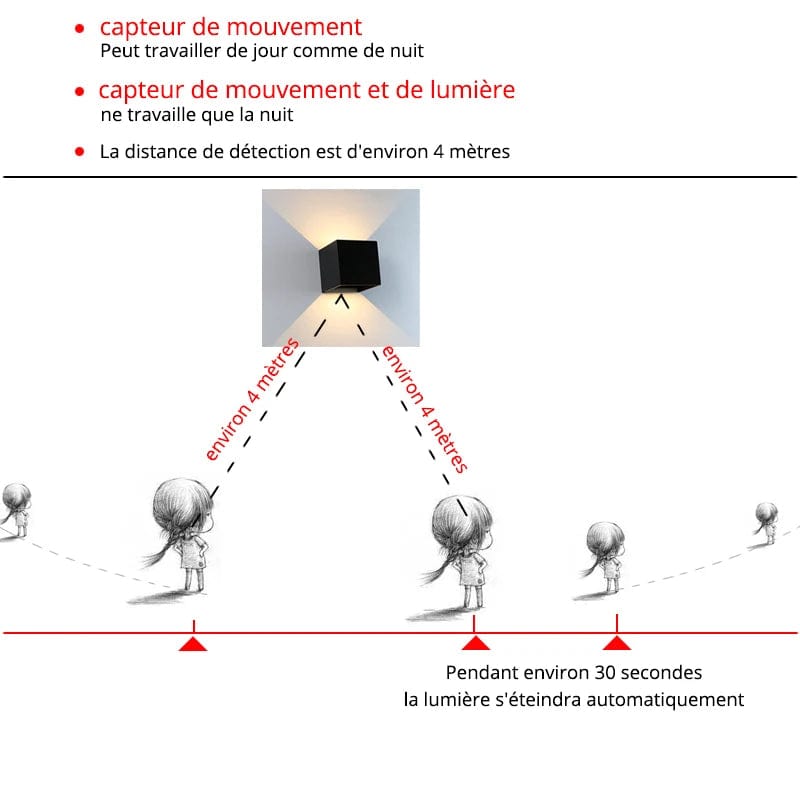 • capteur de mouvement
Peut travailler de jour comme de nuit

• capteur de mouvement et de lumière
ne travaille que la nuit

• La distance de détection est d'environ 4 mètres

environ 4 mètres

environ 4 mètres

Pendant environ 30 secondes
la lumière s'éteindra automatiquement